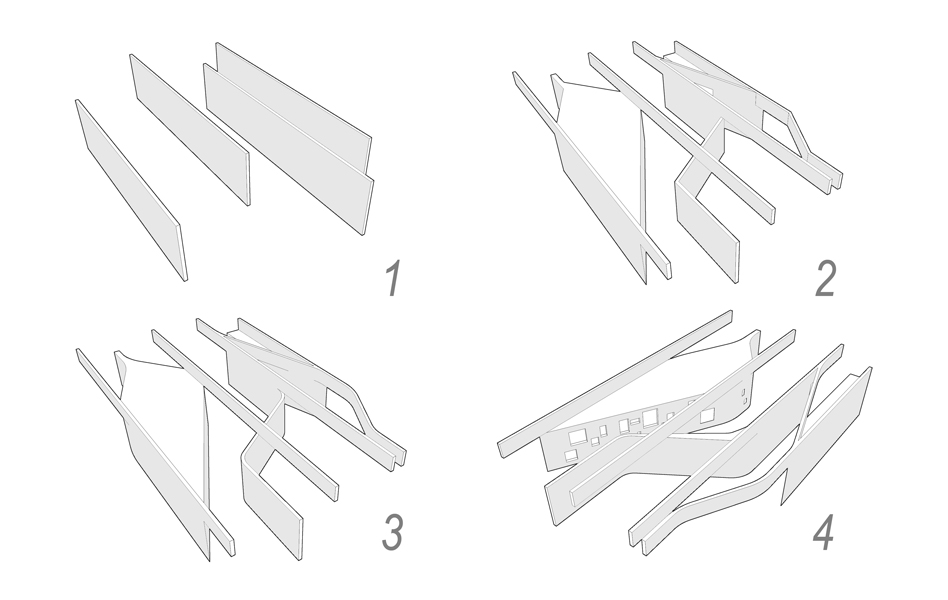 1

2

3

4